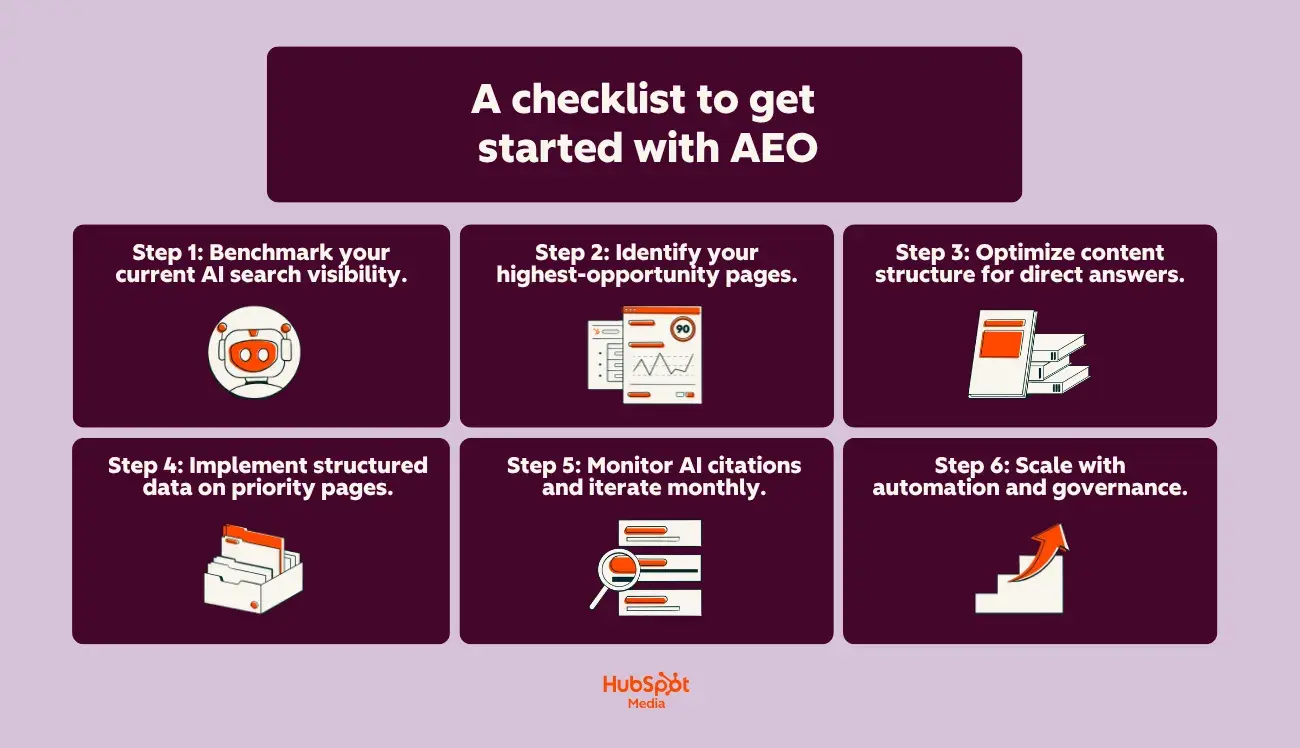 A checklist to get started with AEO

Step 1: Benchmark your current AI search visibility.

Step 2: Identify your highest-opportunity pages.

90

Step 3: Optimize content structure for direct answers.

Step 4: Implement structured data on priority pages.

Step 5: Monitor AI citations and iterate monthly.

Step 6: Scale with automation and governance.

HubSpot Media